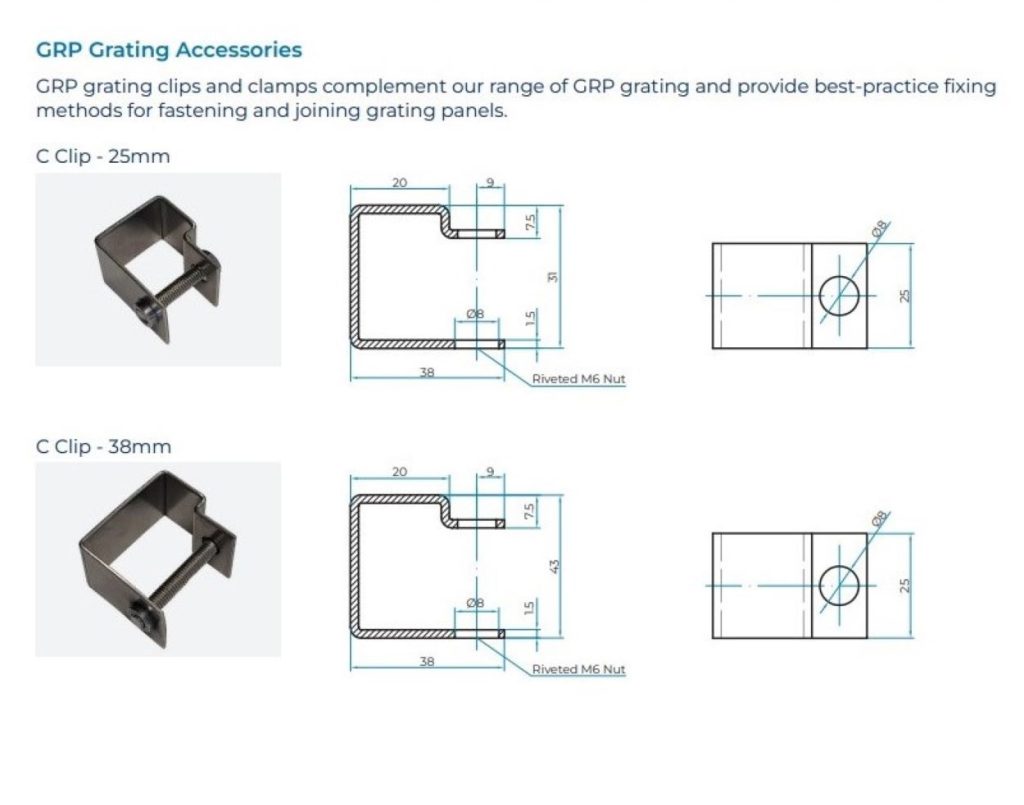 GRP Grating Accessories

GRP grating clips and clamps complement our range of GRP grating and provide best-practice fixing methods for fastening and joining grating panels.

C Clip - 25mm

20
9
7.5
31
Ø8
1.5
38
Riveted M6 Nut
Ø8
25

C Clip - 38mm

20
9
7.5
43
Ø8
1.5
38
Riveted M6 Nut
Ø8
25